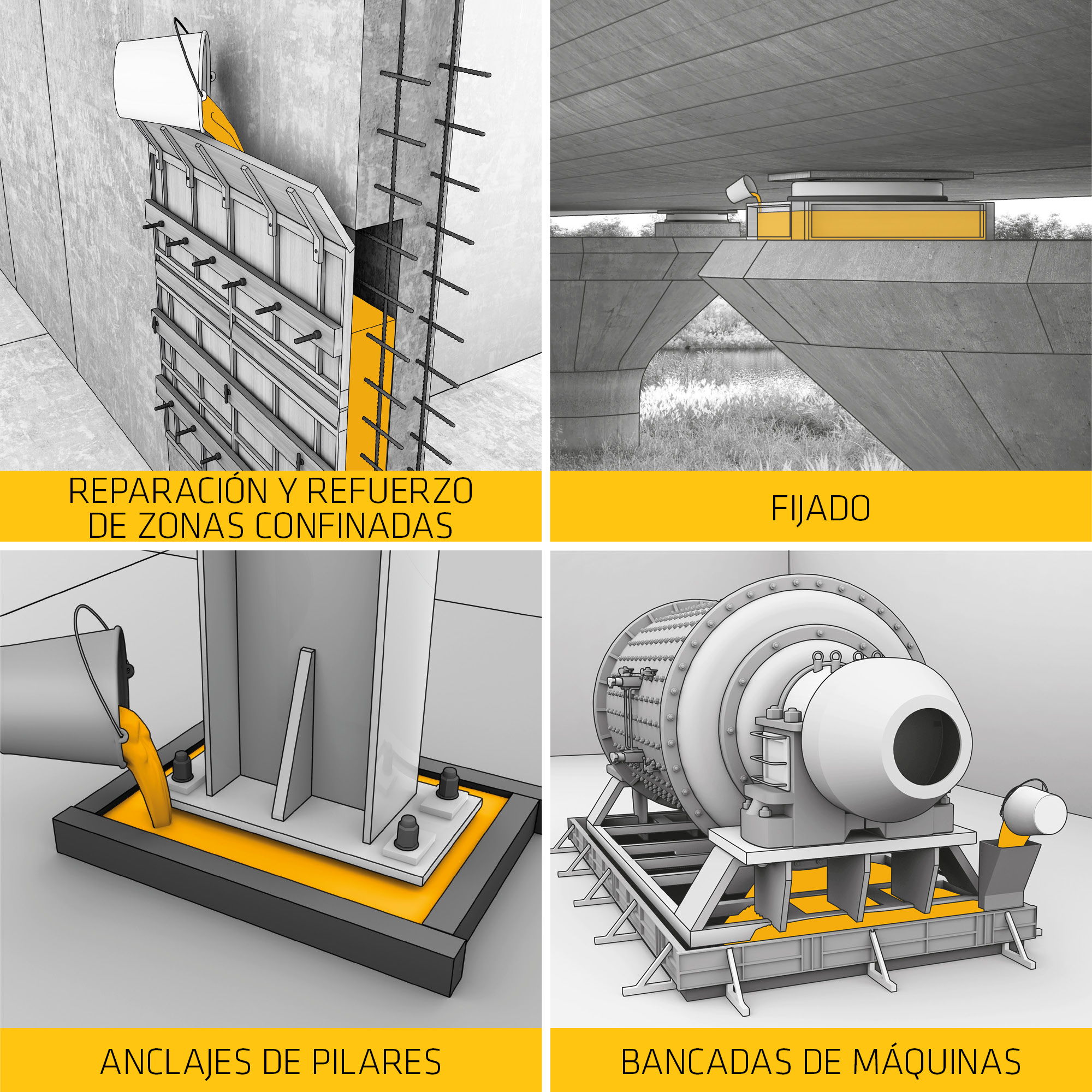 REPARACIÓN Y REFUERZO DE ZONAS CONFINADAS

FIJADO

ANCLAJES DE PILARES

BANCADAS DE MÁQUINAS